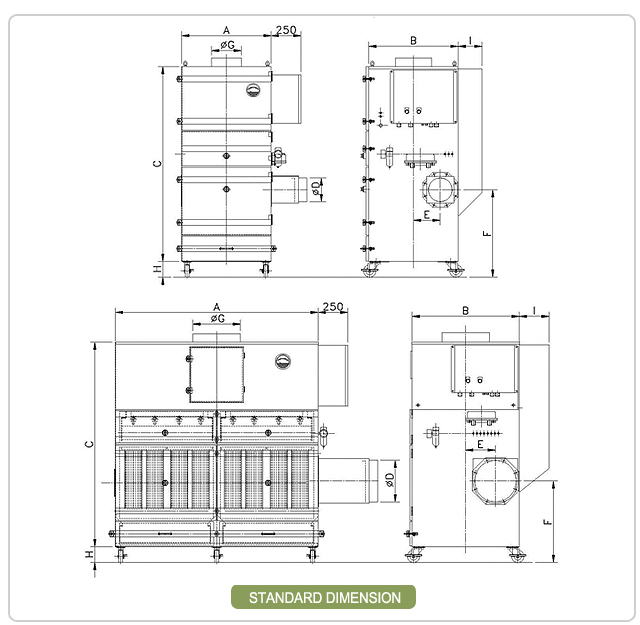 A
250
øG
C
øD
H
B
I
E
F
A
250
øG
C
øD
H
B
I
E
F
STANDARD DIMENSION